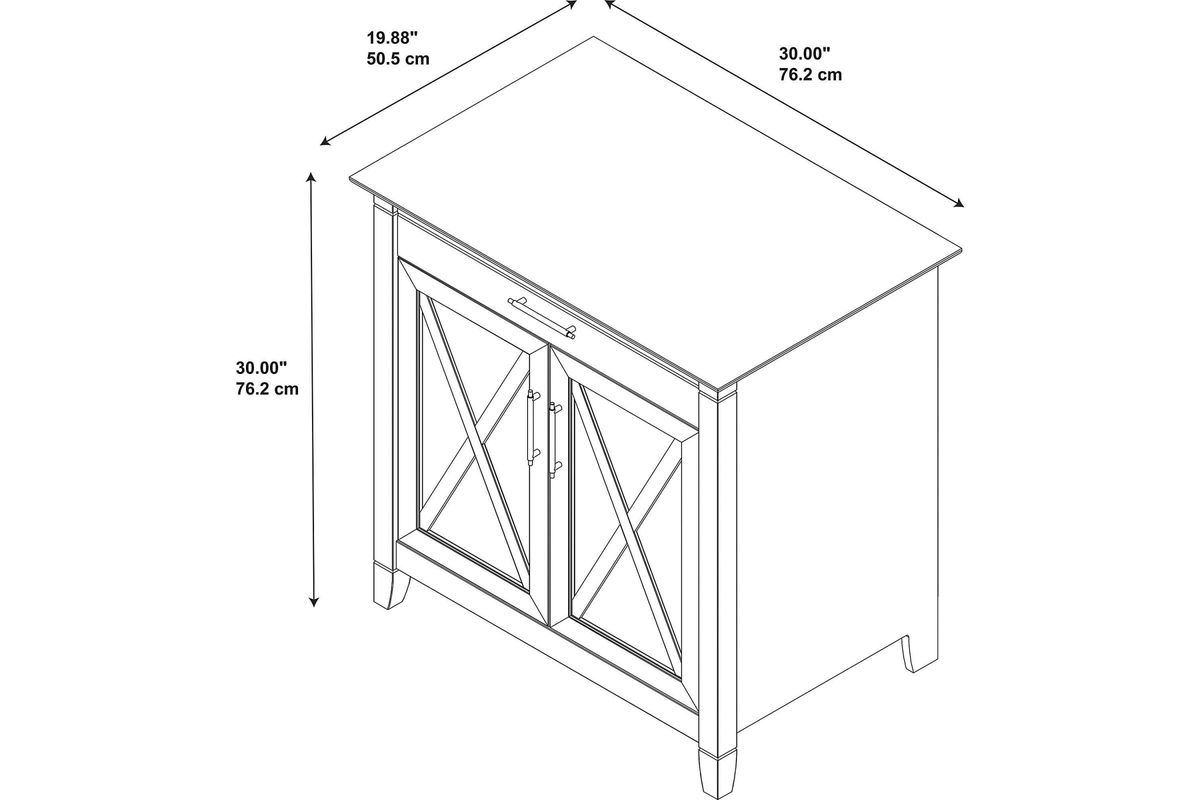 19.88"
50.5 cm

30.00"
76.2 cm

30.00"
76.2 cm